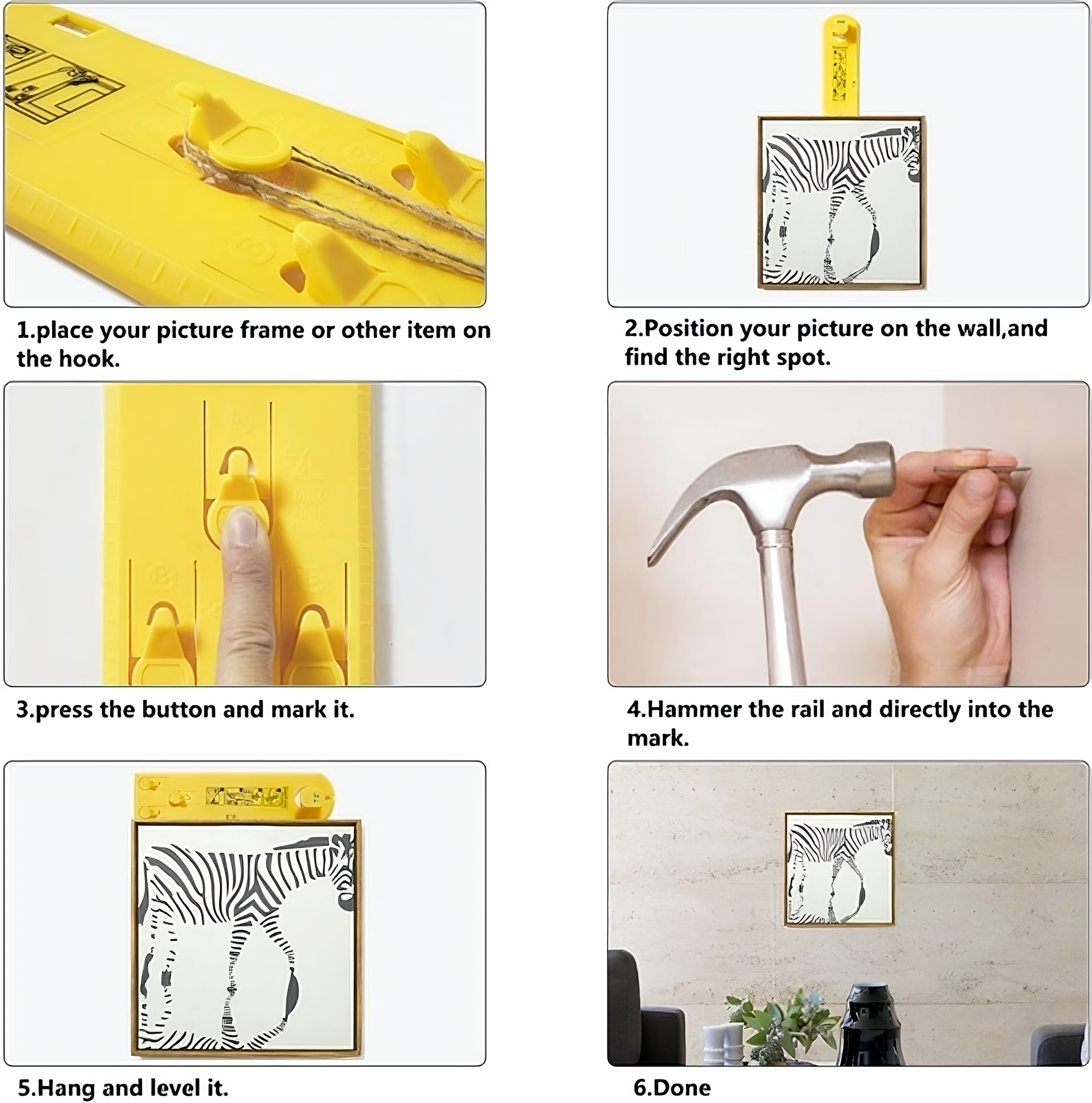 1.place your picture frame or other item on the hook.

2.Position your picture on the wall,and find the right spot.

3.press the button and mark it.

4.Hammer the rail and directly into the mark.

5.Hang and level it.

6.Done