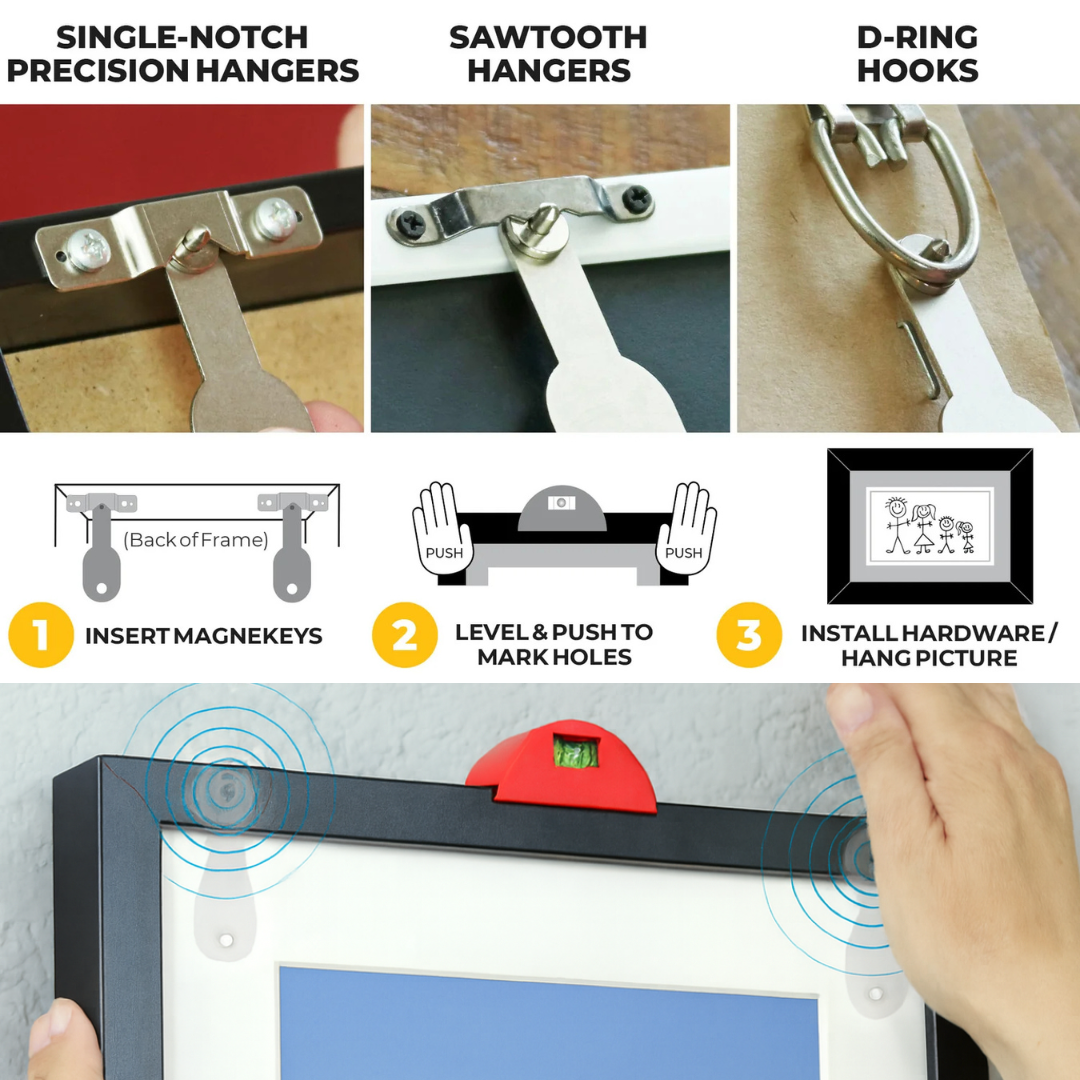 SINGLE-NOTCH PRECISION HANGERS

SAWTOOTH HANGERS

D-RING HOOKS

(Back of Frame)

PUSH

PUSH

1 INSERT MAGNEKEYS

2 LEVEL & PUSH TO MARK HOLES

3 INSTALL HARDWARE / HANG PICTURE