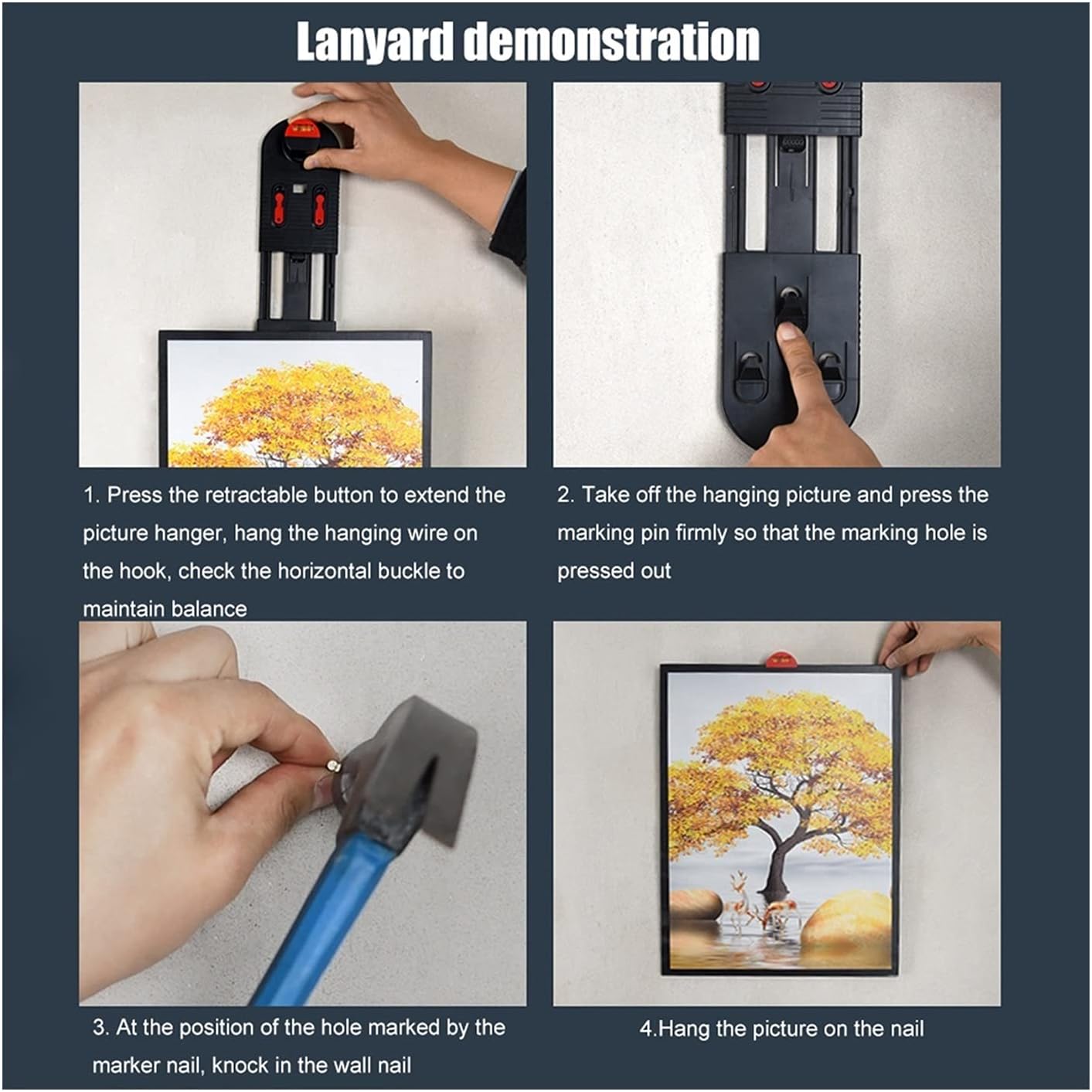 Lanyard demonstration

1. Press the retractable button to extend the picture hanger, hang the hanging wire on the hook, check the horizontal buckle to maintain balance

2. Take off the hanging picture and press the marking pin firmly so that the marking hole is pressed out

3. At the position of the hole marked by the marker nail, knock in the wall nail

4.Hang the picture on the nail